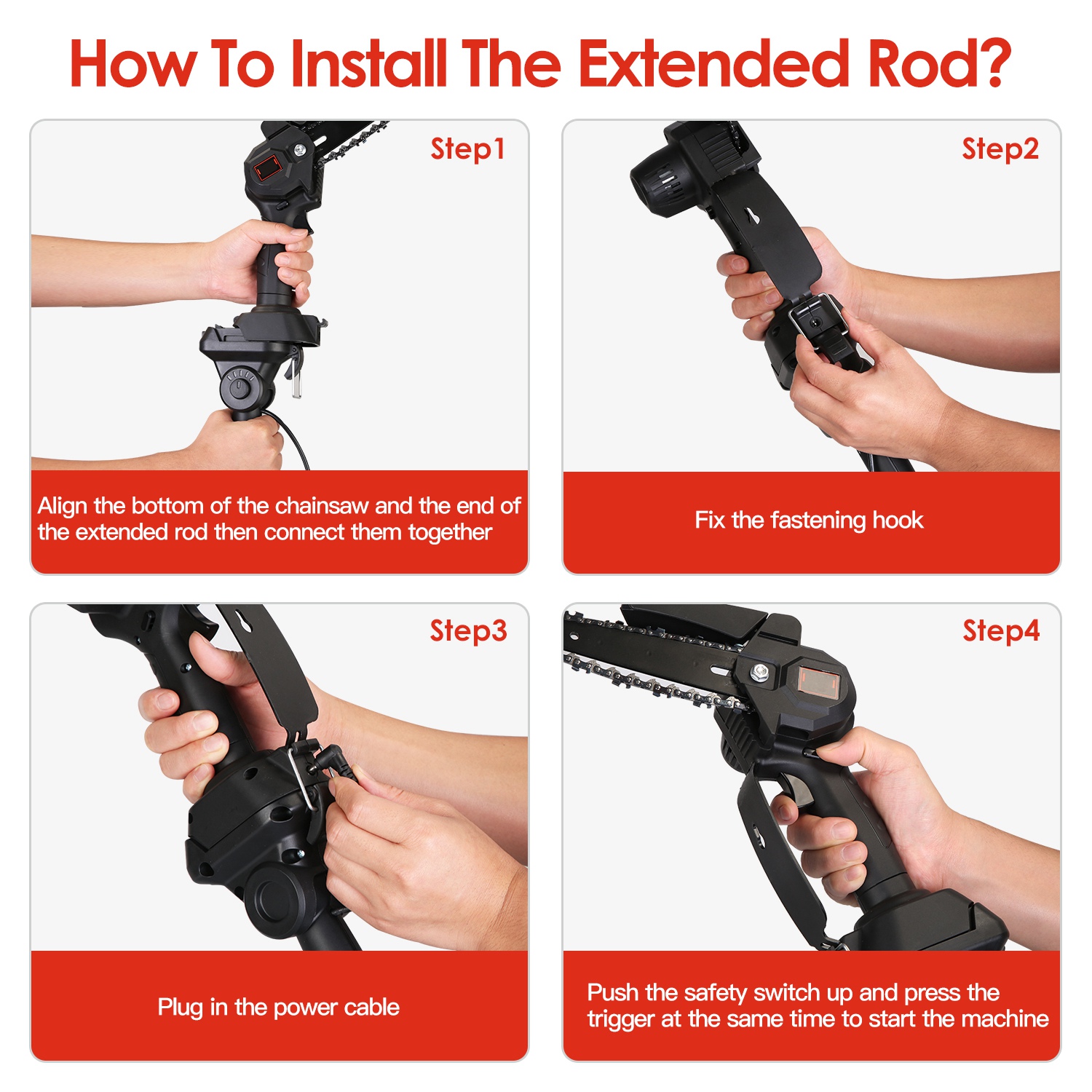 How To Install The Extended Rod?

Step1

Align the bottom of the chainsaw and the end of the extended rod then connect them together

Step2

Fix the fastening hook

Step3

Plug in the power cable

Step4

Push the safety switch up and press the trigger at the same time to start the machine