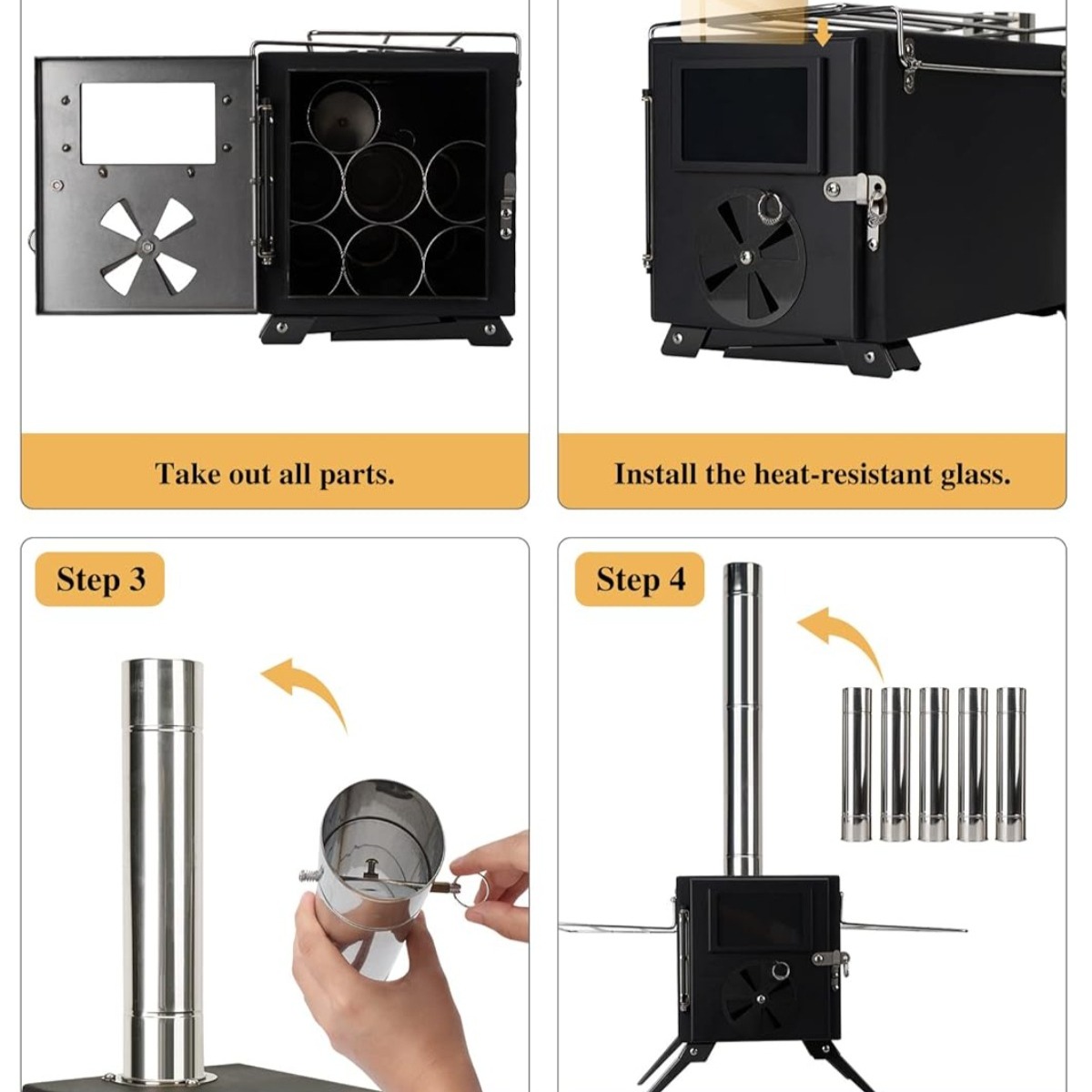 Take out all parts.

Install the heat-resistant glass.

Step 3

Step 4